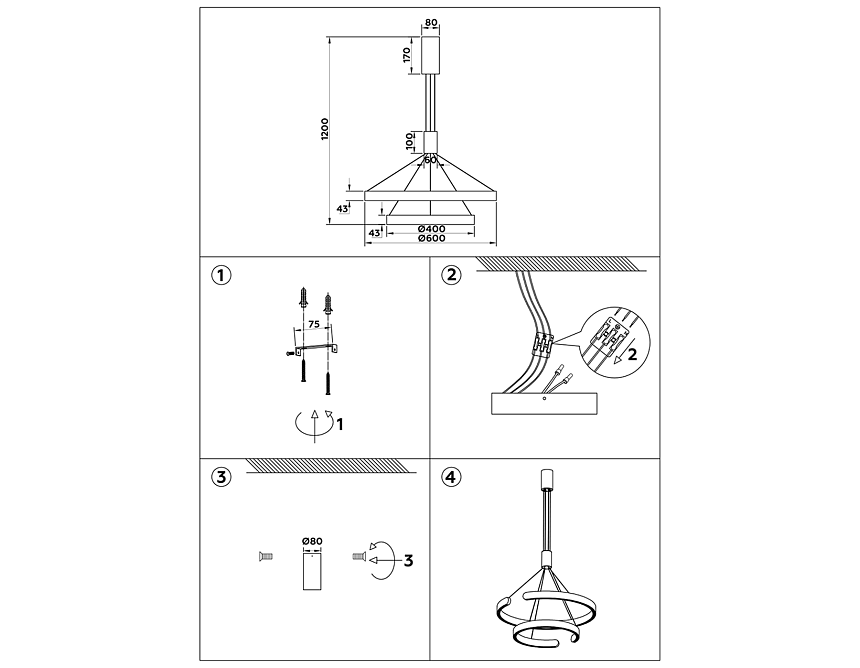 80
170
1200
100
60
43
43
Ø400
Ø600

1
75
1

2
2

3
Ø80
3

4